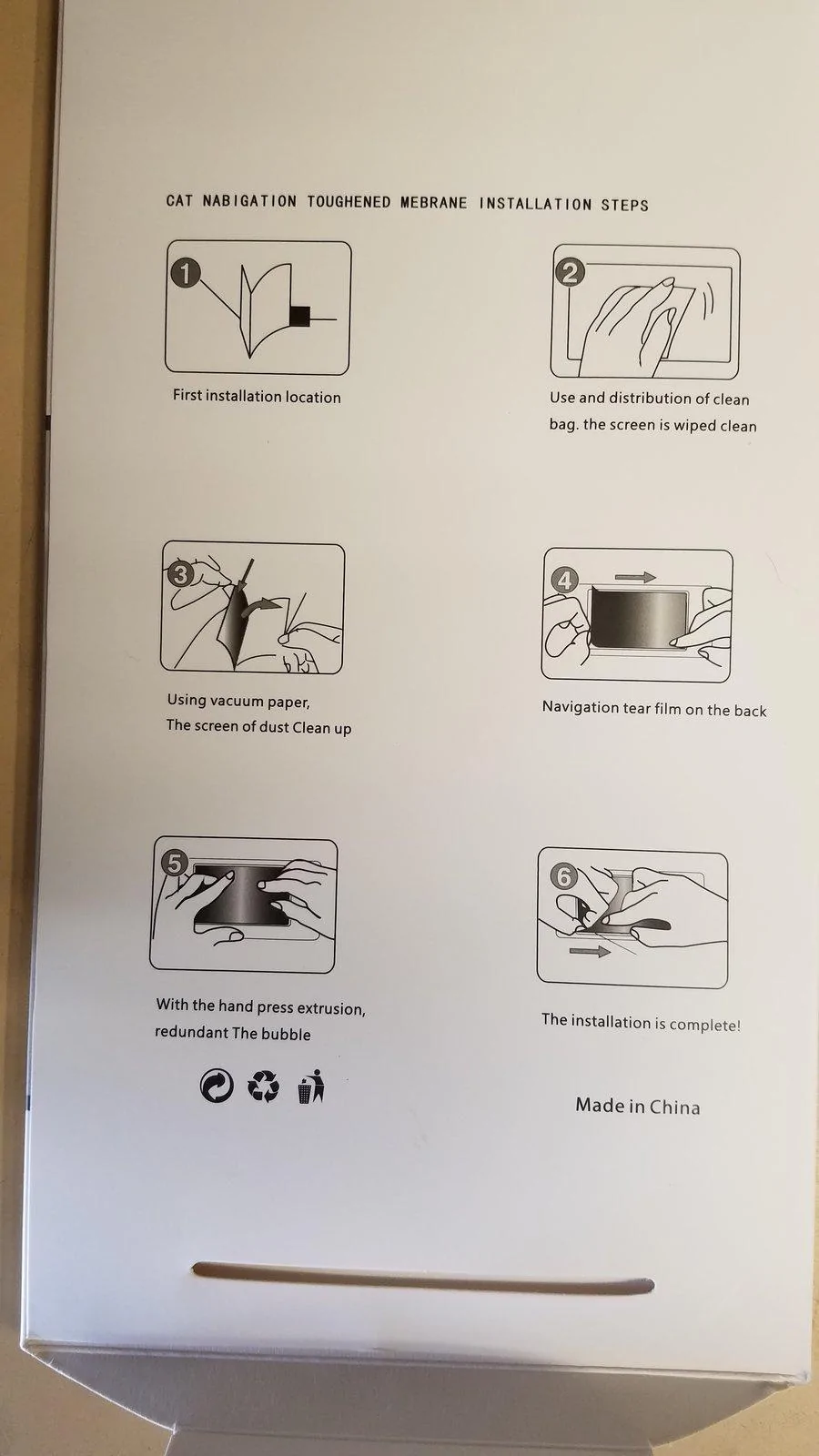 CAT NABIGATION TOUGHENED MEBRANE INSTALLATION STEPS

1

First installation location

2

Use and distribution of clean bag. the screen is wiped clean

3

Using vacuum paper,
The screen of dust Clean up

4

Navigation tear film on the back

5

With the hand press extrusion,
redundant The bubble

6

The installation is complete!

Made in China