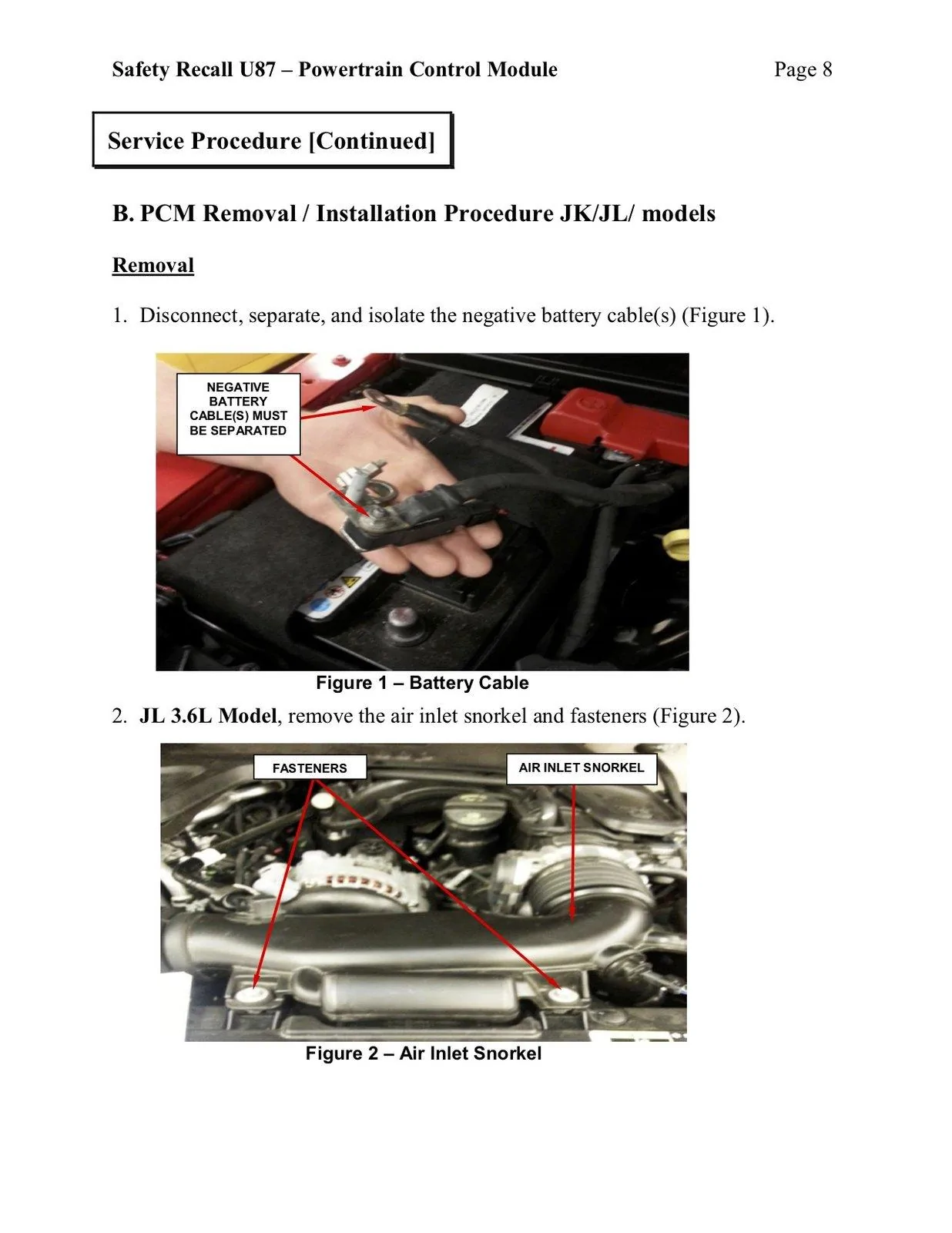 Safety Recall U87 – Powertrain Control Module Page 8

Service Procedure [Continued]

B. PCM Removal / Installation Procedure JK/JL/ models

Removal

1. Disconnect, separate, and isolate the negative battery cable(s) (Figure 1).

NEGATIVE BATTERY CABLE(S) MUST BE SEPARATED

Figure 1 – Battery Cable

2. JL 3.6L Model, remove the air inlet snorkel and fasteners (Figure 2).

FASTENERS

AIR INLET SNORKEL

Figure 2 – Air Inlet Snorkel