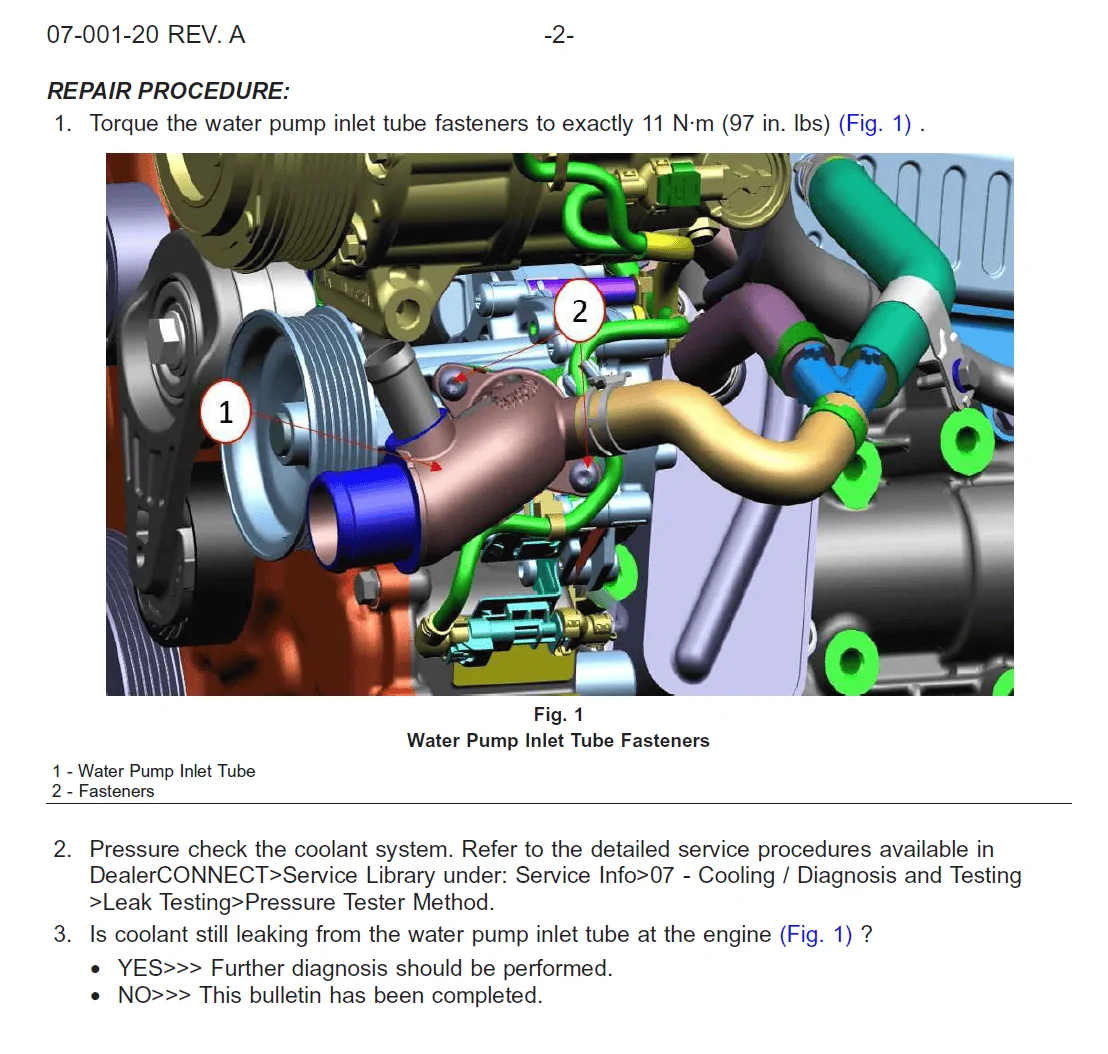 07-001-20 REV. A -2-

REPAIR PROCEDURE:

1. Torque the water pump inlet tube fasteners to exactly 11 N·m (97 in. lbs) (Fig. 1) .

2

1

Fig. 1
Water Pump Inlet Tube Fasteners

1 - Water Pump Inlet Tube
2 - Fasteners

2. Pressure check the coolant system. Refer to the detailed service procedures available in DealerCONNECT>Service Library under: Service Info>07 - Cooling / Diagnosis and Testing >Leak Testing>Pressure Tester Method.

3. Is coolant still leaking from the water pump inlet tube at the engine (Fig. 1) ?

• YES>>> Further diagnosis should be performed.
• NO>>> This bulletin has been completed.