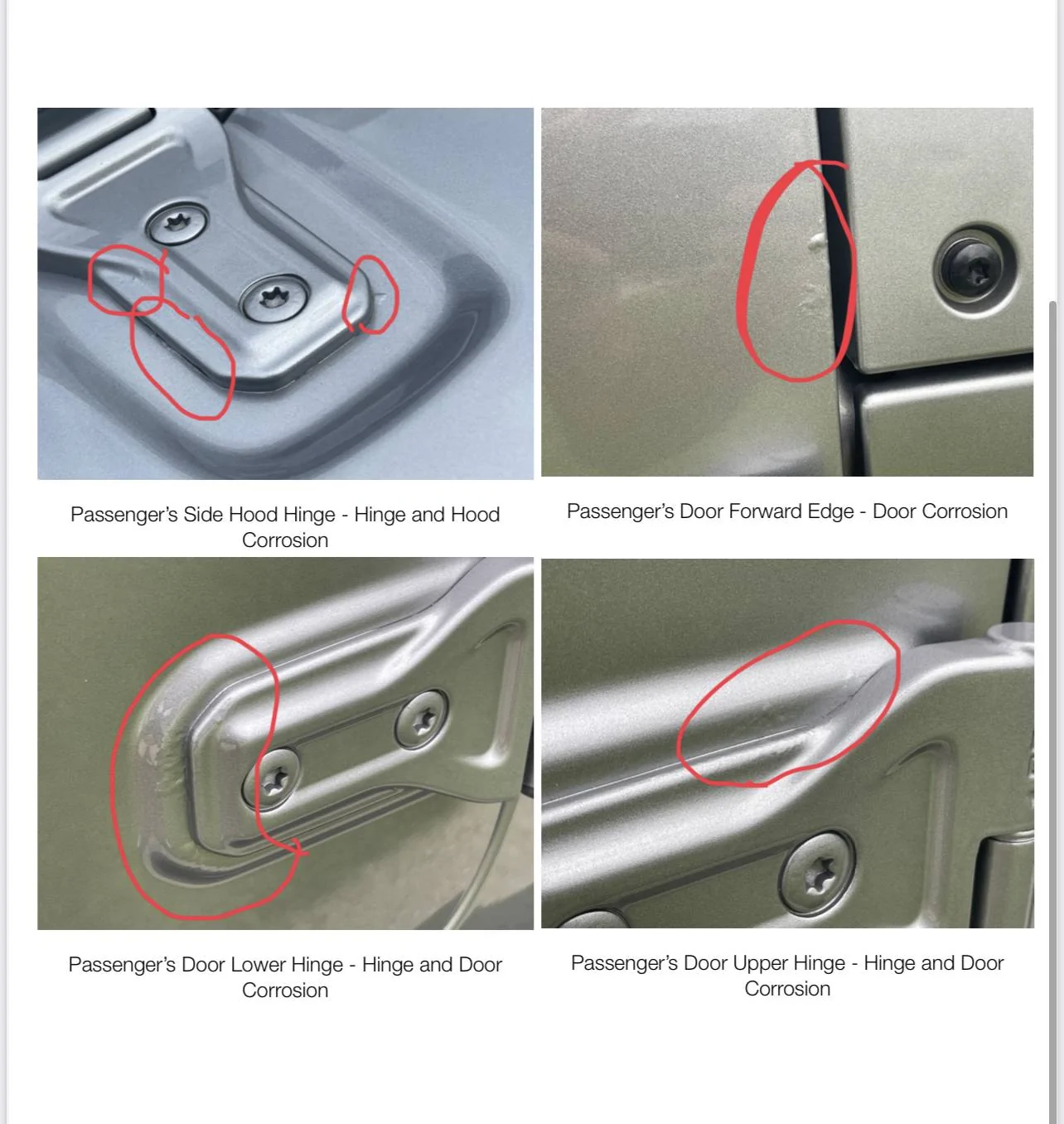 Passenger's Side Hood Hinge - Hinge and Hood Corrosion

Passenger's Door Forward Edge - Door Corrosion

Passenger's Door Lower Hinge - Hinge and Door Corrosion

Passenger's Door Upper Hinge - Hinge and Door Corrosion