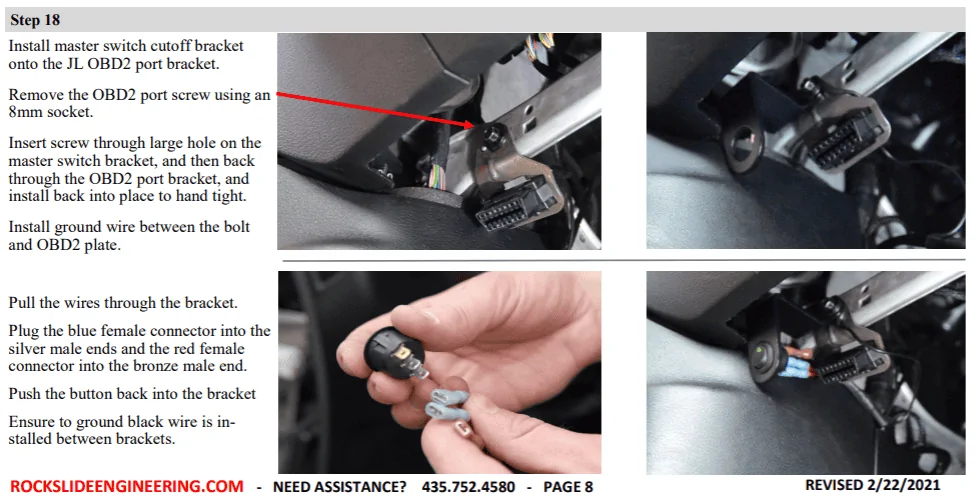 Step 18

Install master switch cutoff bracket onto the JL OBD2 port bracket.

Remove the OBD2 port screw using an 8mm socket.

Insert screw through large hole on the master switch bracket, and then back through the OBD2 port bracket, and install back into place to hand tight.

Install ground wire between the bolt and OBD2 plate.

Pull the wires through the bracket.

Plug the blue female connector into the silver male ends and the red female connector into the bronze male end.

Push the button back into the bracket

Ensure to ground black wire is installed between brackets.

ROCKSLIDEENGINEERING.COM - NEED ASSISTANCE? 435.752.4580 - PAGE 8 REVISED 2/22/2021