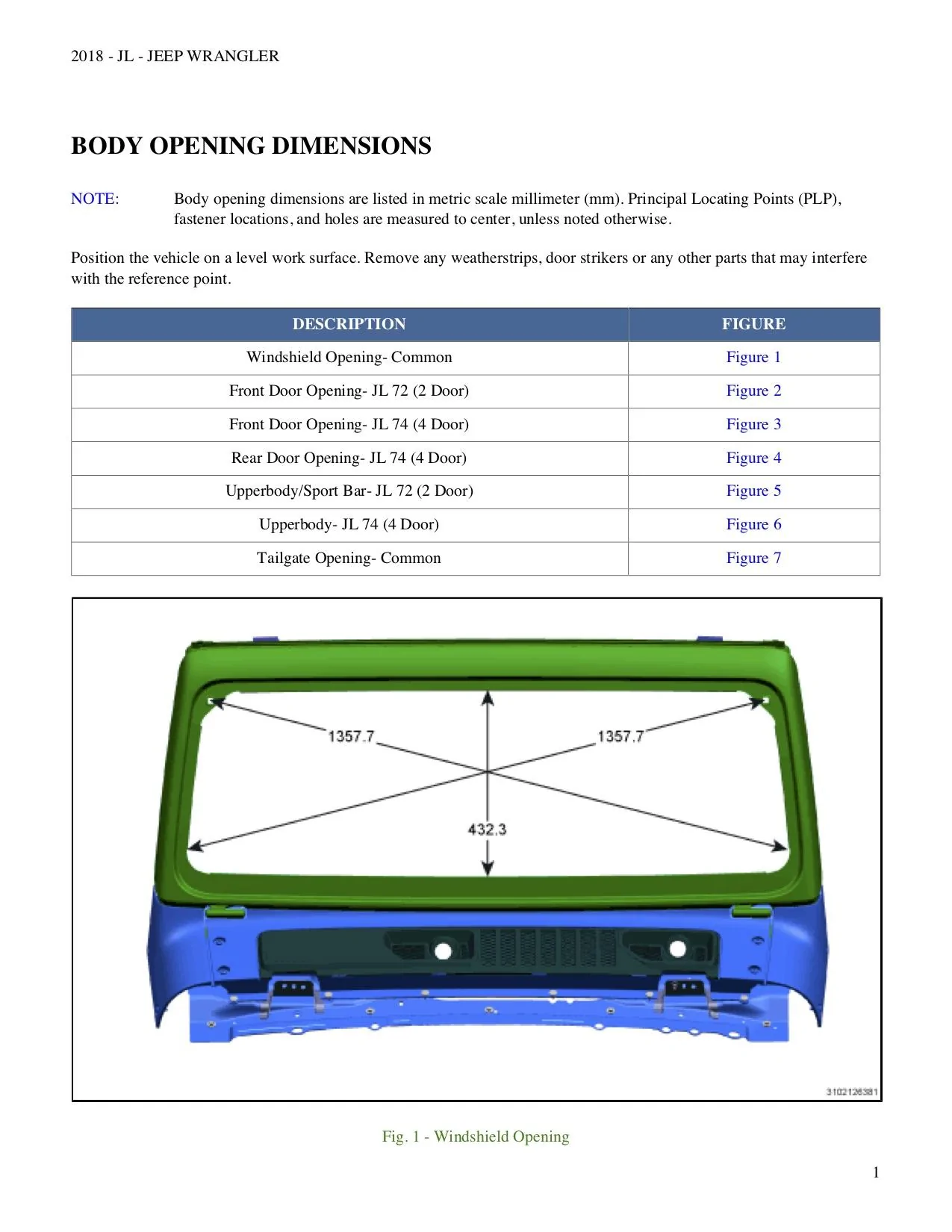 2018 - JL - JEEP WRANGLER

BODY OPENING DIMENSIONS

NOTE: Body opening dimensions are listed in metric scale millimeter (mm). Principal Locating Points (PLP), fastener locations, and holes are measured to center, unless noted otherwise.

Position the vehicle on a level work surface. Remove any weatherstrips, door strikers or any other parts that may interfere with the reference point.

| DESCRIPTION | FIGURE |
|---|---|
| Windshield Opening- Common | Figure 1 |
| Front Door Opening- JL 72 (2 Door) | Figure 2 |
| Front Door Opening- JL 74 (4 Door) | Figure 3 |
| Rear Door Opening- JL 74 (4 Door) | Figure 4 |
| Upperbody/Sport Bar- JL 72 (2 Door) | Figure 5 |
| Upperbody- JL 74 (4 Door) | Figure 6 |
| Tailgate Opening- Common | Figure 7 |

1357.7
1357.7
432.3
3102126381

Fig. 1 - Windshield Opening

1