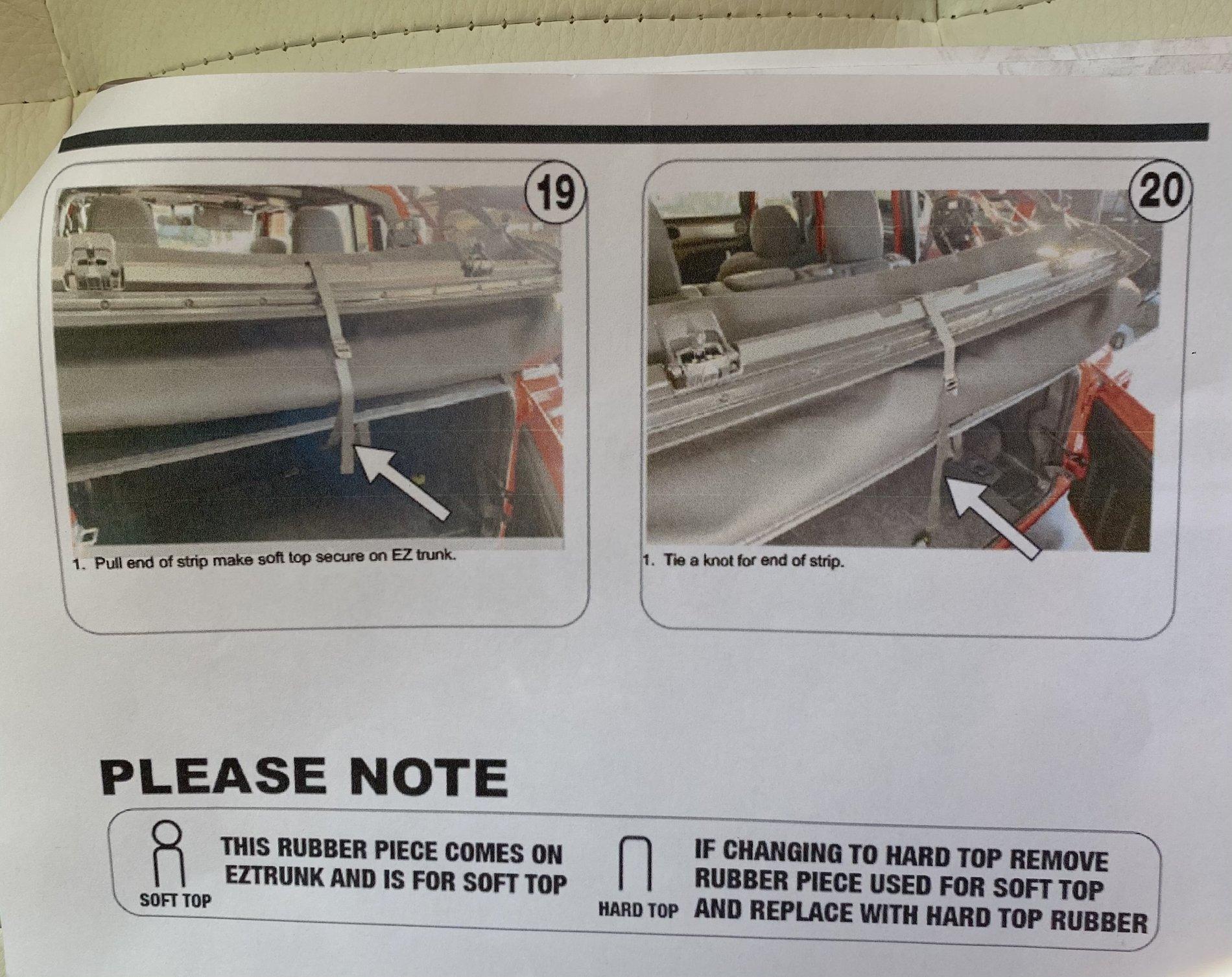 19

1. Pull end of strip make soft top secure on EZ trunk.

20

1. Tie a knot for end of strip.

PLEASE NOTE

SOFT TOP

THIS RUBBER PIECE COMES ON EZTRUNK AND IS FOR SOFT TOP

HARD TOP

IF CHANGING TO HARD TOP REMOVE RUBBER PIECE USED FOR SOFT TOP AND REPLACE WITH HARD TOP RUBBER