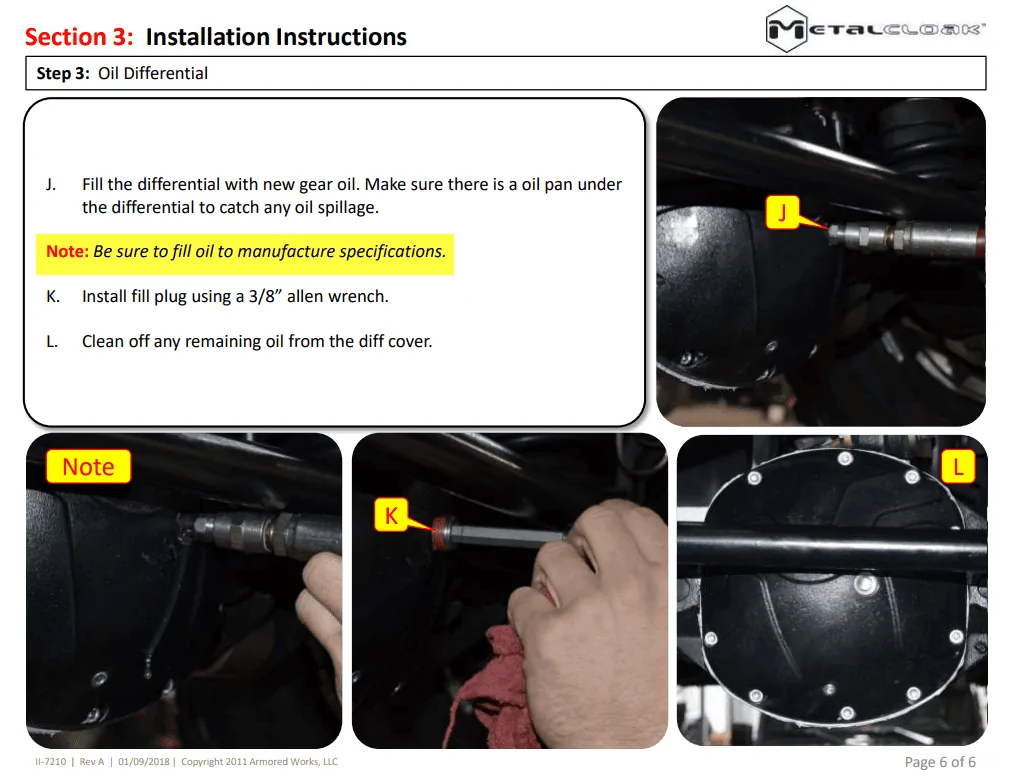 Section 3: Installation Instructions

METALCLOAK

Step 3: Oil Differential

J. Fill the differential with new gear oil. Make sure there is a oil pan under the differential to catch any oil spillage.

Note: Be sure to fill oil to manufacture specifications.

K. Install fill plug using a 3/8" allen wrench.

L. Clean off any remaining oil from the diff cover.

J

Note

K

L

II-7210 | Rev A | 01/09/2018 | Copyright 2011 Armored Works, LLC

Page 6 of 6