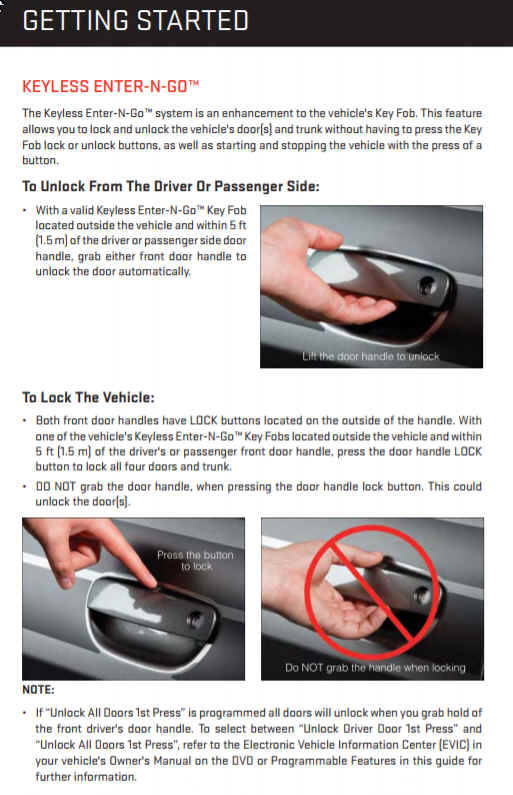 GETTING STARTED

KEYLESS ENTER-N-GO™

The Keyless Enter-N-Go™ system is an enhancement to the vehicle's Key Fob. This feature allows you to lock and unlock the vehicle's door(s) and trunk without having to press the Key Fob lock or unlock buttons, as well as starting and stopping the vehicle with the press of a button.

To Unlock From The Driver Or Passenger Side:

• With a valid Keyless Enter-N-Go™ Key Fob located outside the vehicle and within 5 ft (1.5 m) of the driver or passenger side door handle, grab either front door handle to unlock the door automatically.

Lift the door handle to unlock

To Lock The Vehicle:

• Both front door handles have LOCK buttons located on the outside of the handle. With one of the vehicle's Keyless Enter-N-Go™ Key Fobs located outside the vehicle and within 5 ft (1.5 m) of the driver's or passenger front door handle, press the door handle LOCK button to lock all four doors and trunk.

• DO NOT grab the door handle, when pressing the door handle lock button. This could unlock the door(s).

Press the button to lock

Do NOT grab the handle when locking

NOTE:

• If "Unlock All Doors 1st Press" is programmed all doors will unlock when you grab hold of the front driver's door handle. To select between "Unlock Driver Door 1st Press" and "Unlock All Doors 1st Press", refer to the Electronic Vehicle Information Center (EVIC) in your vehicle's Owner's Manual on the DVD or Programmable Features in this guide for further information.