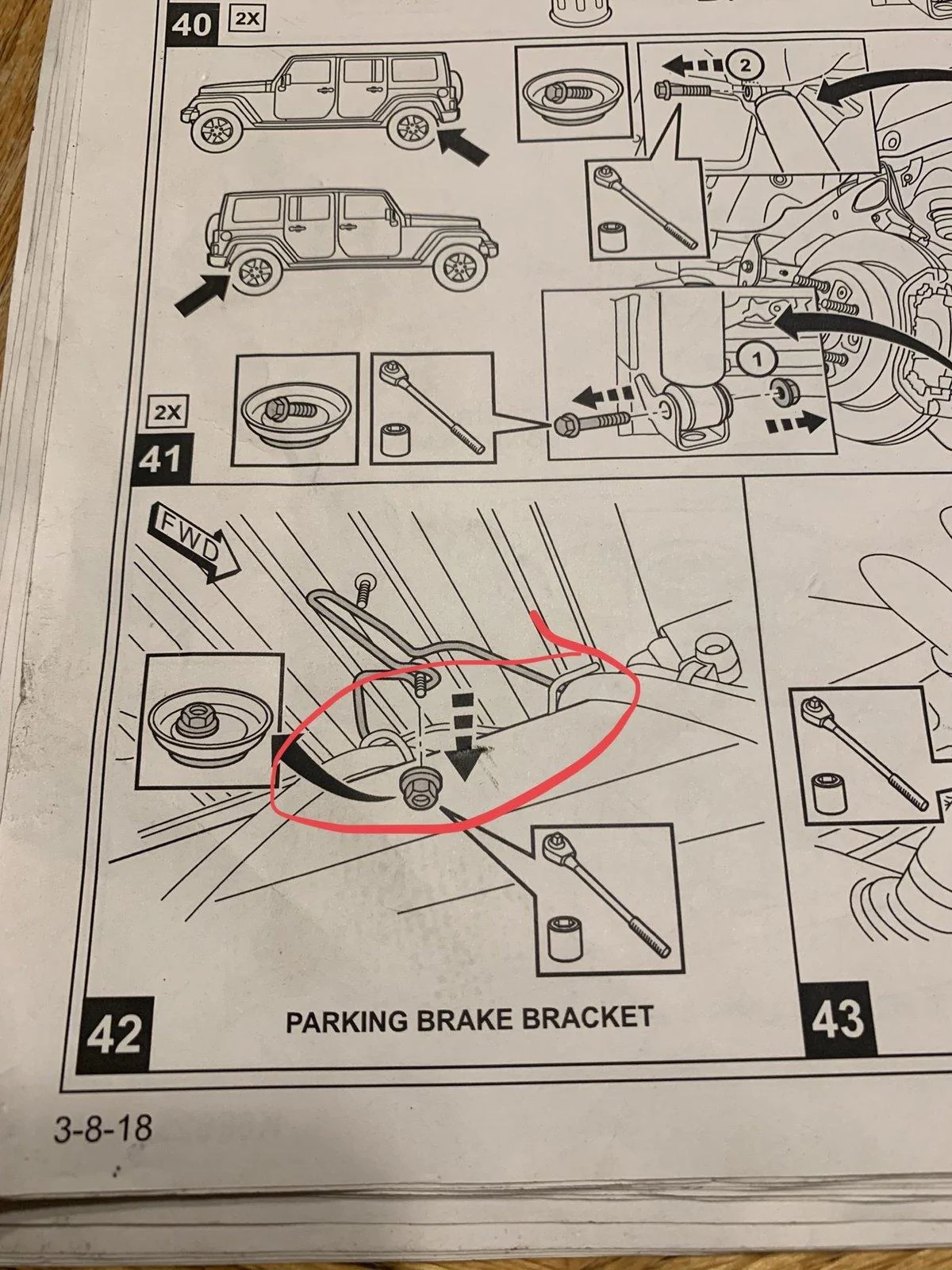 40 2X

2

1

2X

41

FWD

42

PARKING BRAKE BRACKET

43

3-8-18