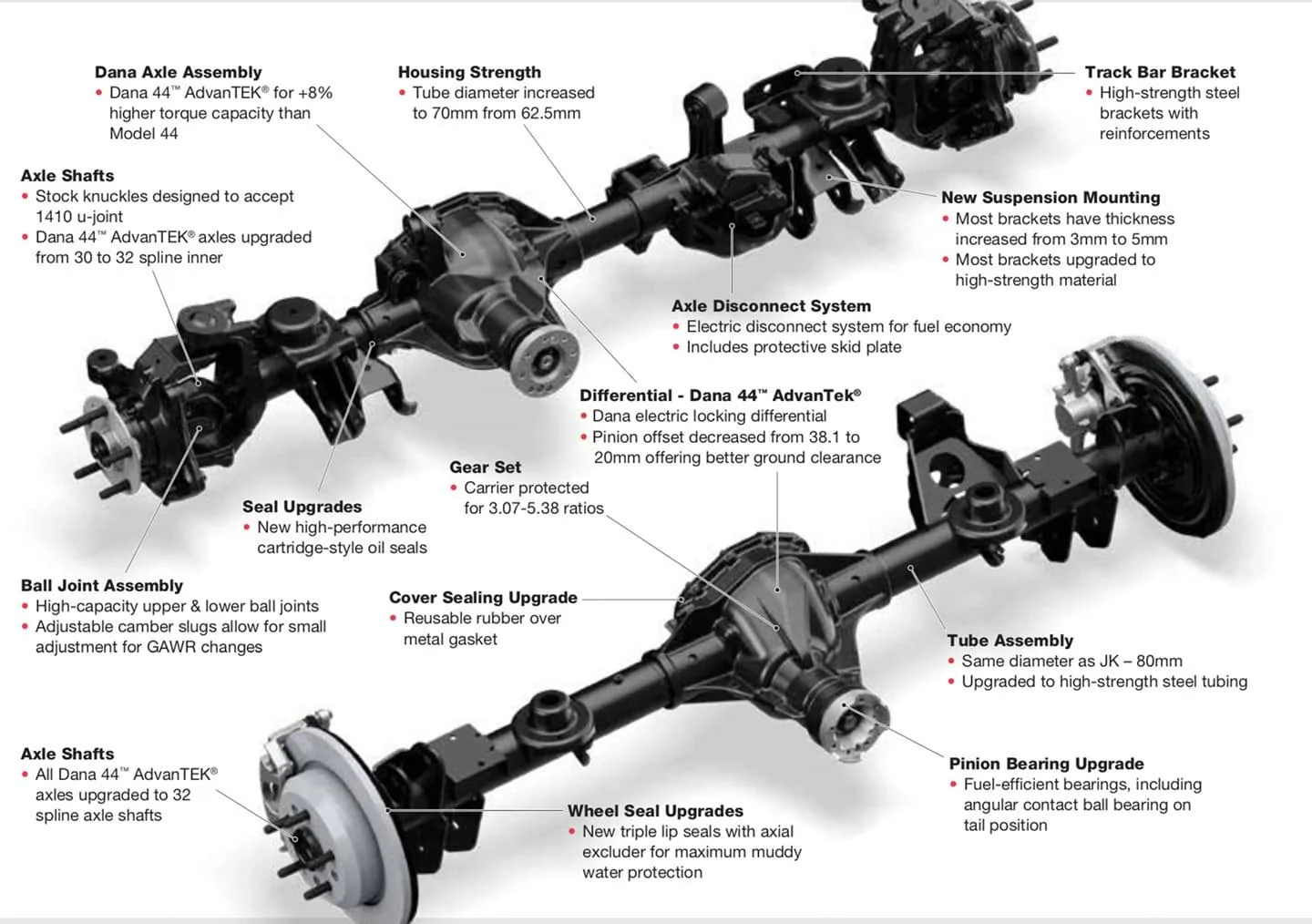 Dana Axle Assembly
• Dana 44™ AdvanTEK® for +8% higher torque capacity than Model 44

Housing Strength
• Tube diameter increased to 70mm from 62.5mm

Track Bar Bracket
• High-strength steel brackets with reinforcements

Axle Shafts
• Stock knuckles designed to accept 1410 u-joint
• Dana 44™ AdvanTEK® axles upgraded from 30 to 32 spline inner

New Suspension Mounting
• Most brackets have thickness increased from 3mm to 5mm
• Most brackets upgraded to high-strength material

Axle Disconnect System
• Electric disconnect system for fuel economy
• Includes protective skid plate

Differential - Dana 44™ AdvanTek®
• Dana electric locking differential
• Pinion offset decreased from 38.1 to 20mm offering better ground clearance

Gear Set
• Carrier protected for 3.07-5.38 ratios

Seal Upgrades
• New high-performance cartridge-style oil seals

Ball Joint Assembly
• High-capacity upper & lower ball joints
• Adjustable camber slugs allow for small adjustment for GAWR changes

Cover Sealing Upgrade
• Reusable rubber over metal gasket

Tube Assembly
• Same diameter as JK – 80mm
• Upgraded to high-strength steel tubing

Axle Shafts
• All Dana 44™ AdvanTEK® axles upgraded to 32 spline axle shafts

Pinion Bearing Upgrade
• Fuel-efficient bearings, including angular contact ball bearing on tail position

Wheel Seal Upgrades
• New triple lip seals with axial excluder for maximum muddy water protection