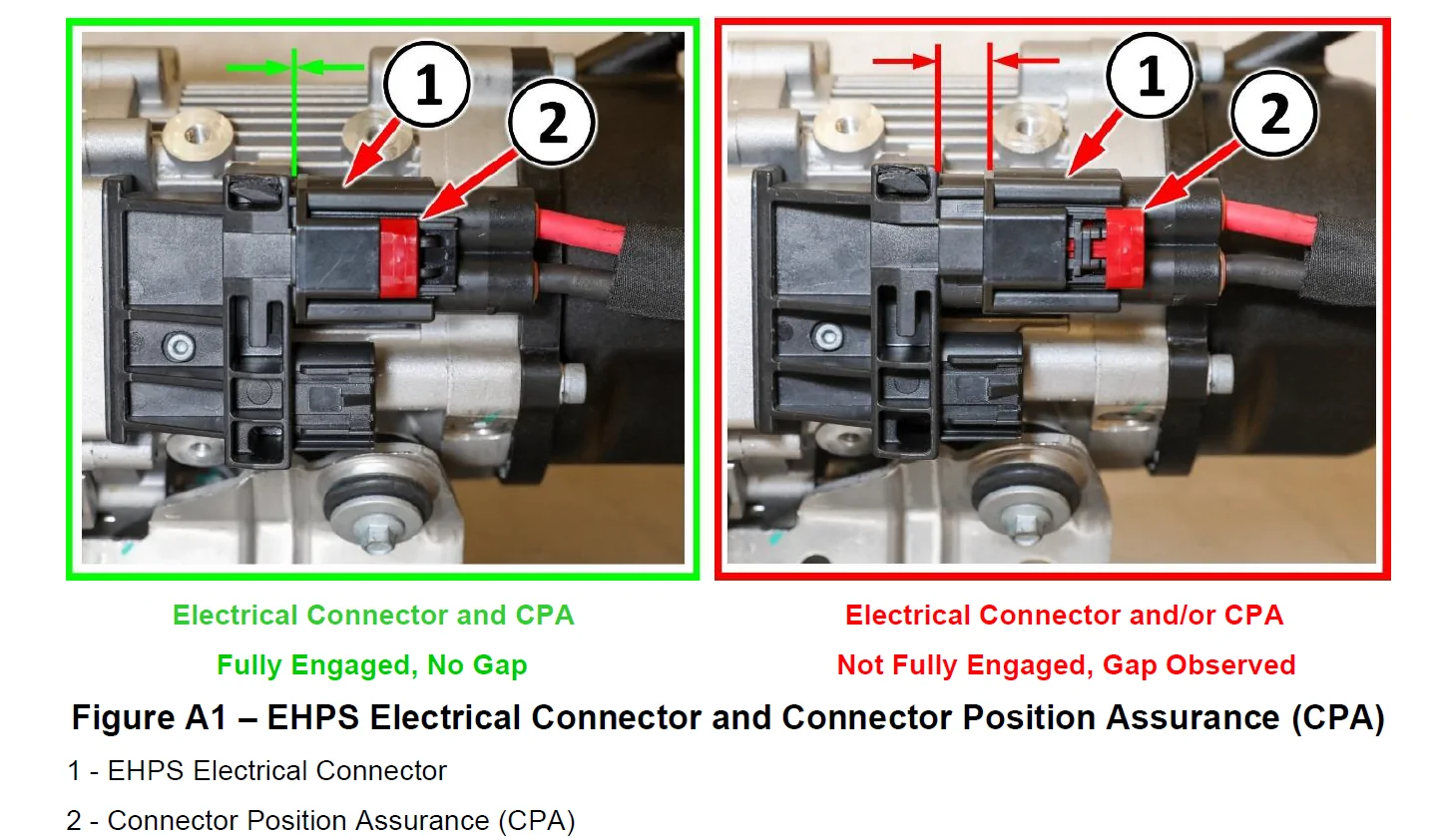 1

2

1

2

Electrical Connector and CPA
Fully Engaged, No Gap

Electrical Connector and/or CPA
Not Fully Engaged, Gap Observed

Figure A1 – EHPS Electrical Connector and Connector Position Assurance (CPA)

1 - EHPS Electrical Connector

2 - Connector Position Assurance (CPA)